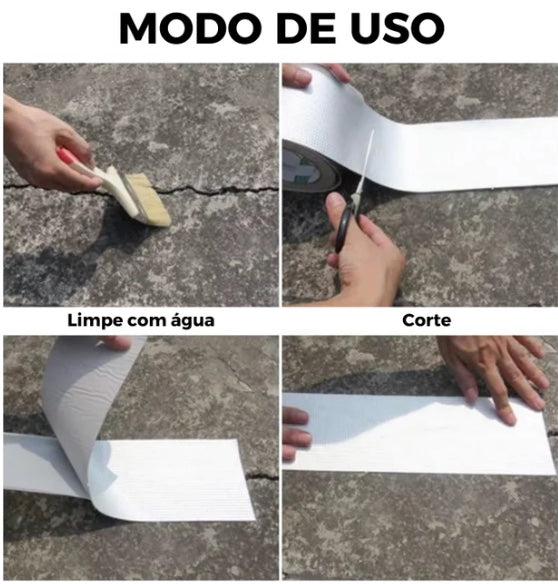 MODO DE USO

Limpe com água

Corte